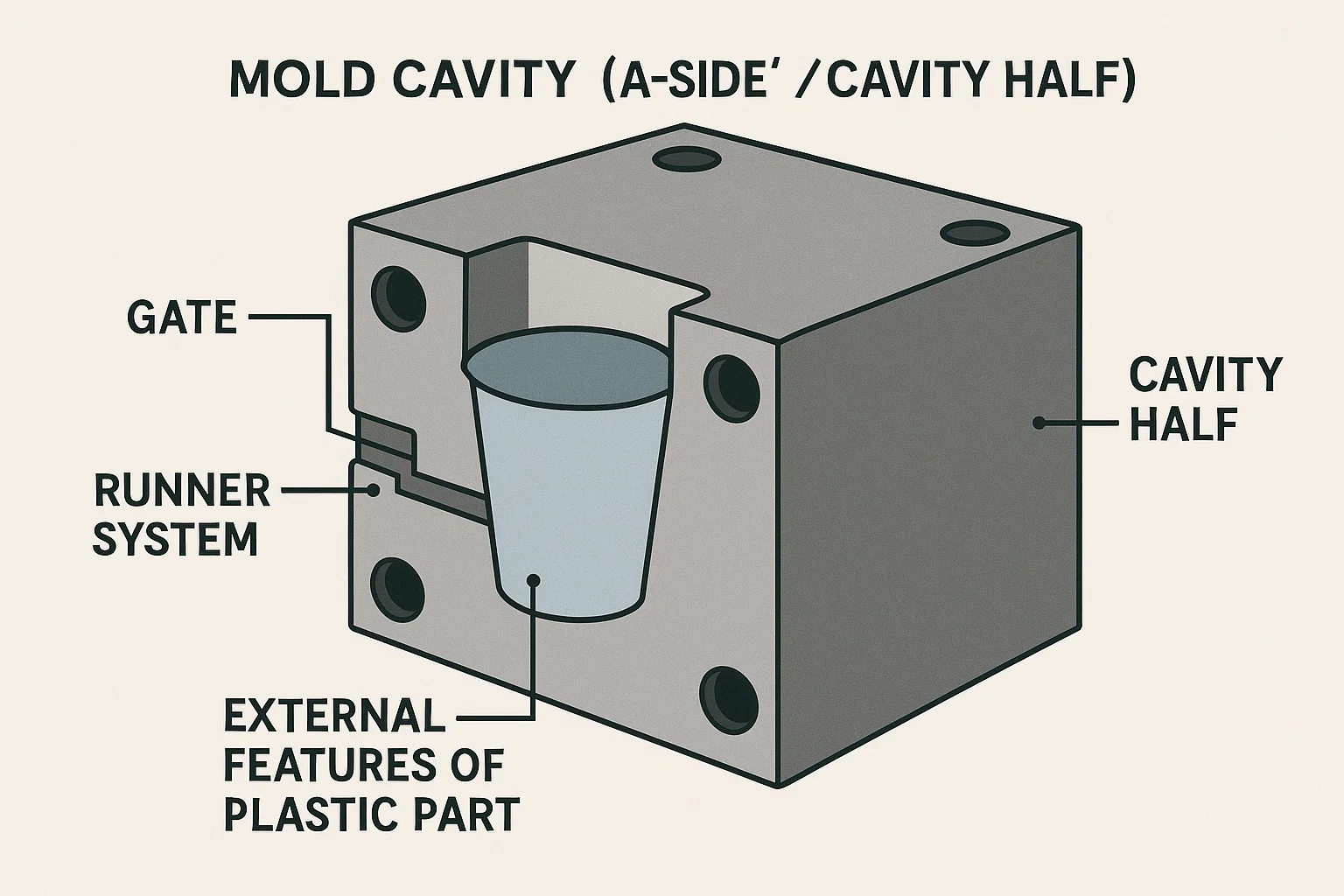 MOLD CAVITY (A-SIDE' /CAVITY HALF)

GATE

RUNNER SYSTEM

CAVITY HALF

EXTERNAL FEATURES OF PLASTIC PART