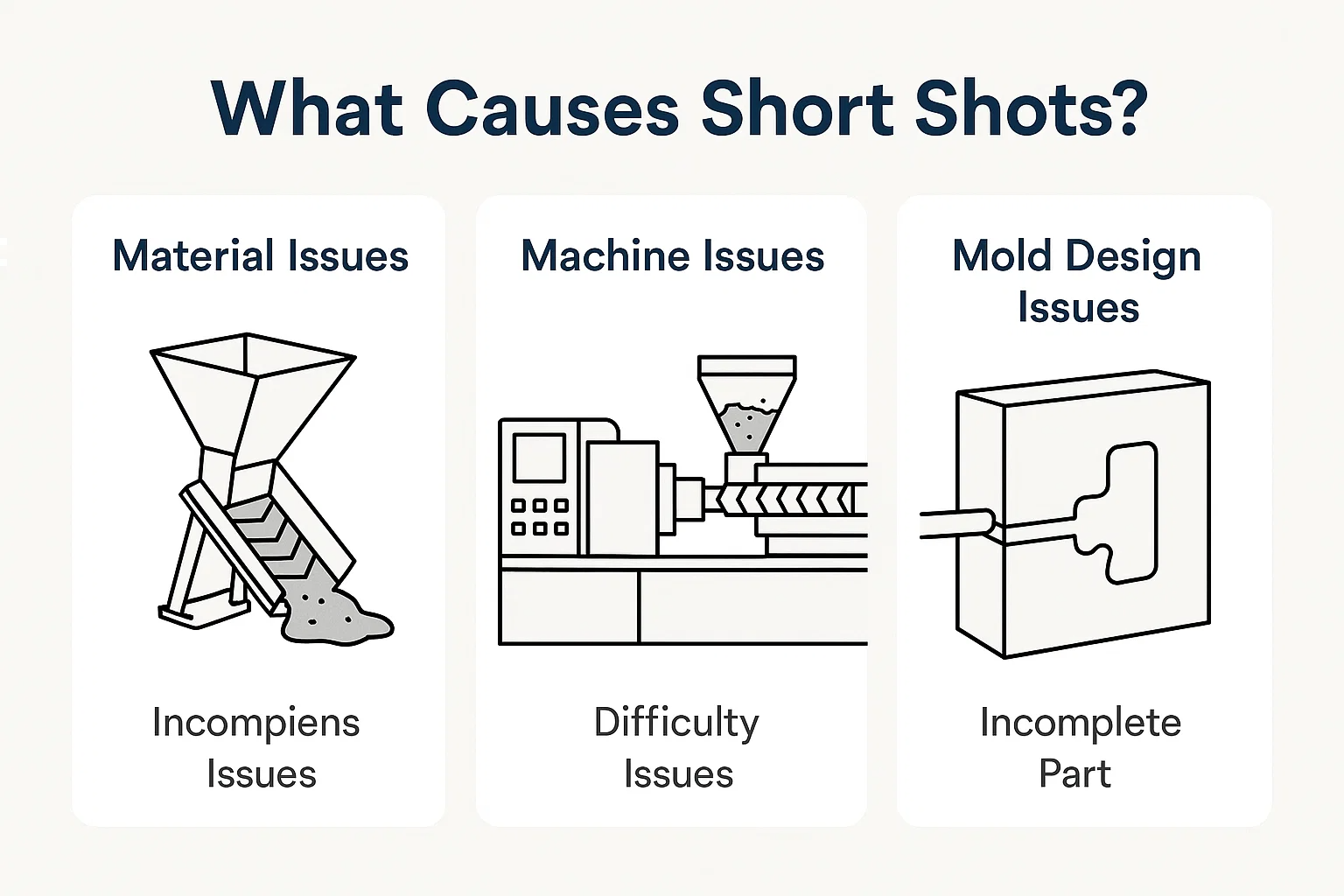 What Causes Short Shots?

Material Issues

Incompiens Issues

Machine Issues

Difficulty Issues

Mold Design Issues

Incomplete Part